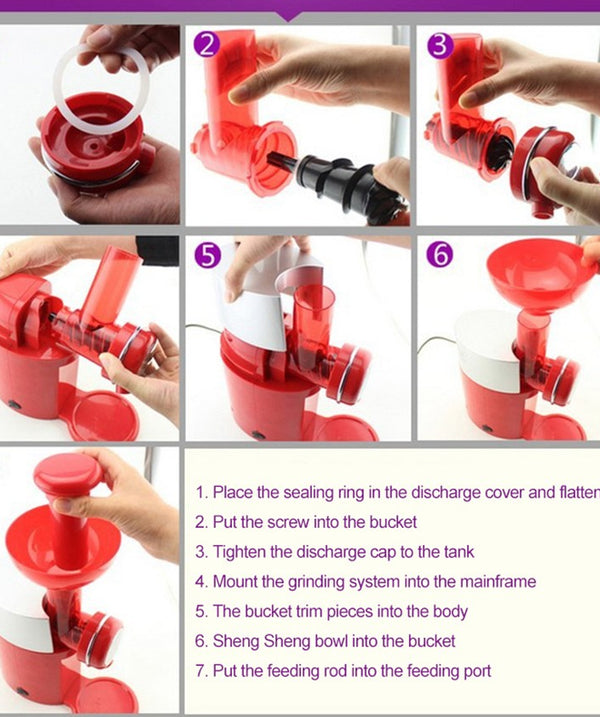 2

3

5

6

1. Place the sealing ring in the discharge cover and flatten
2. Put the screw into the bucket
3. Tighten the discharge cap to the tank
4. Mount the grinding system into the mainframe
5. The bucket trim pieces into the body
6. Sheng Sheng bowl into the bucket
7. Put the feeding rod into the feeding port